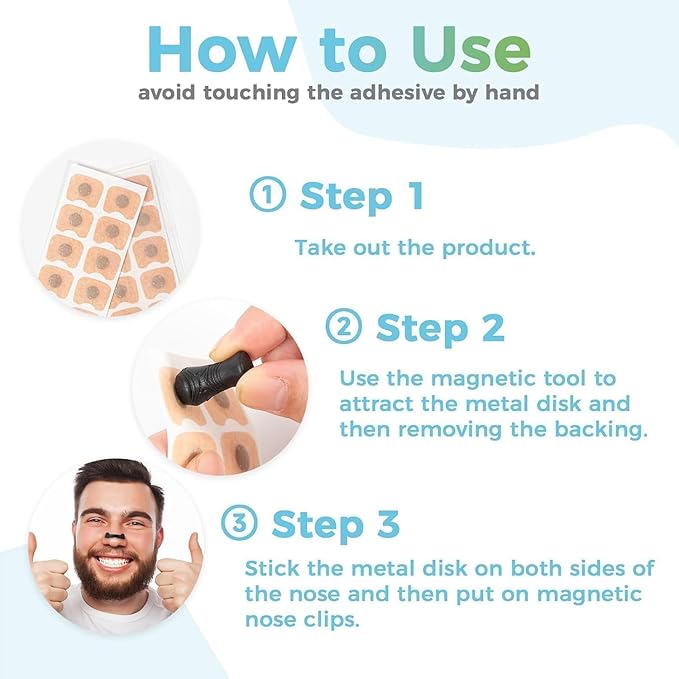 How to Use
avoid touching the adhesive by hand

① Step 1
Take out the product.

② Step 2
Use the magnetic tool to attract the metal disk and then removing the backing.

③ Step 3
Stick the metal disk on both sides of the nose and then put on magnetic nose clips.